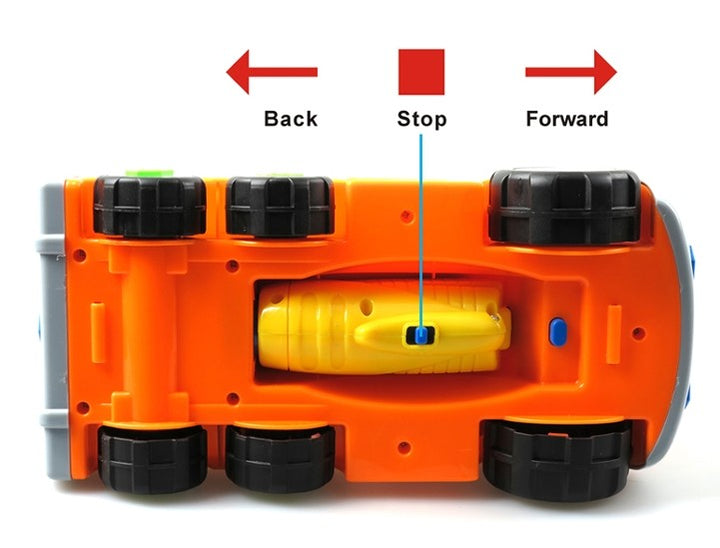 Back Stop Forward