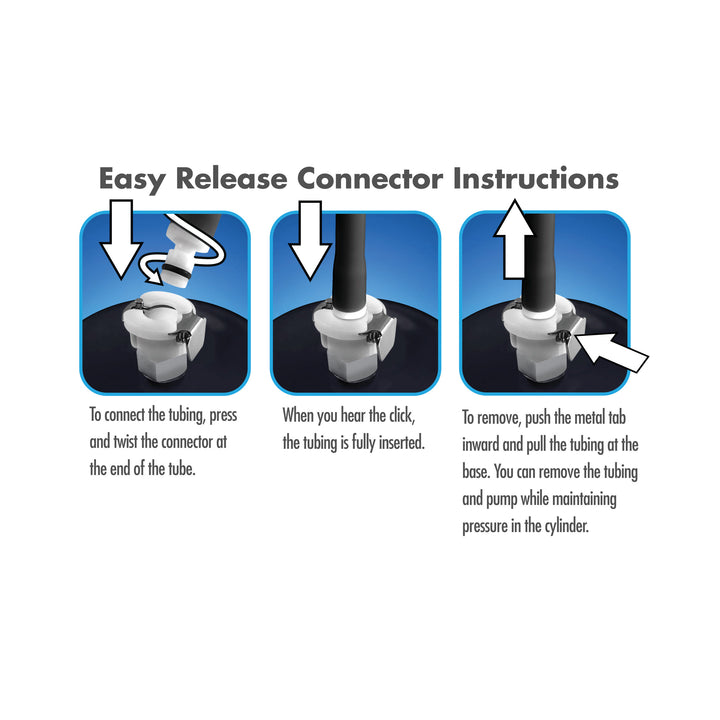 Easy Release Connector Instructions

To connect the tubing, press and twist the connector at the end of the tube.

When you hear the click, the tubing is fully inserted.

To remove, push the metal tab inward and pull the tubing at the base. You can remove the tubing and pump while maintaining pressure in the cylinder.