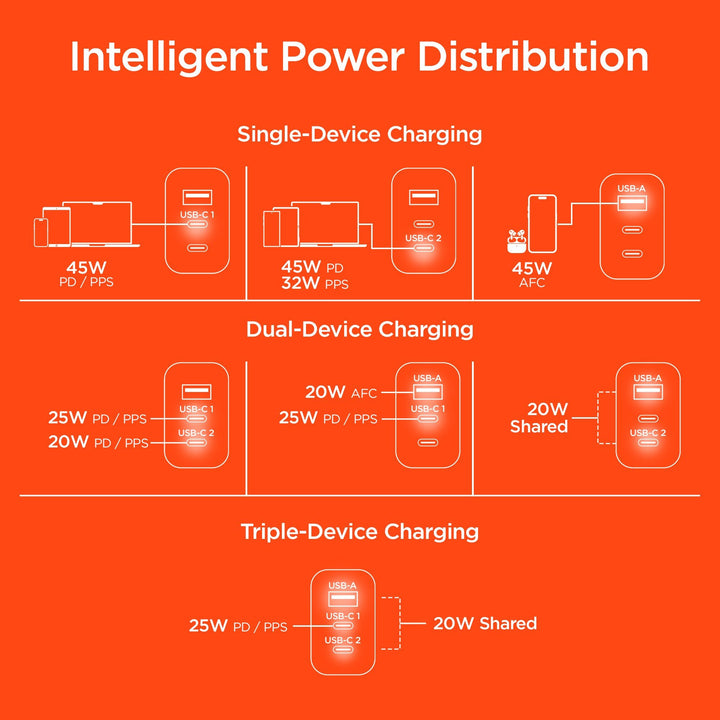 Intelligent Power Distribution

Single-Device Charging

USB-C 1

45W
PD / PPS

USB-C 2

45W PD
32W PPS

USB-A

45W
AFC

Dual-Device Charging

USB-C 1
USB-C 2
25W PD / PPS
20W PD / PPS

USB-A
USB-C 1
20W AFC
25W PD / PPS

USB-A
USB-C 2
20W
Shared

Triple-Device Charging

USB-A
USB-C 1
USB-C 2
25W PD / PPS
20W Shared